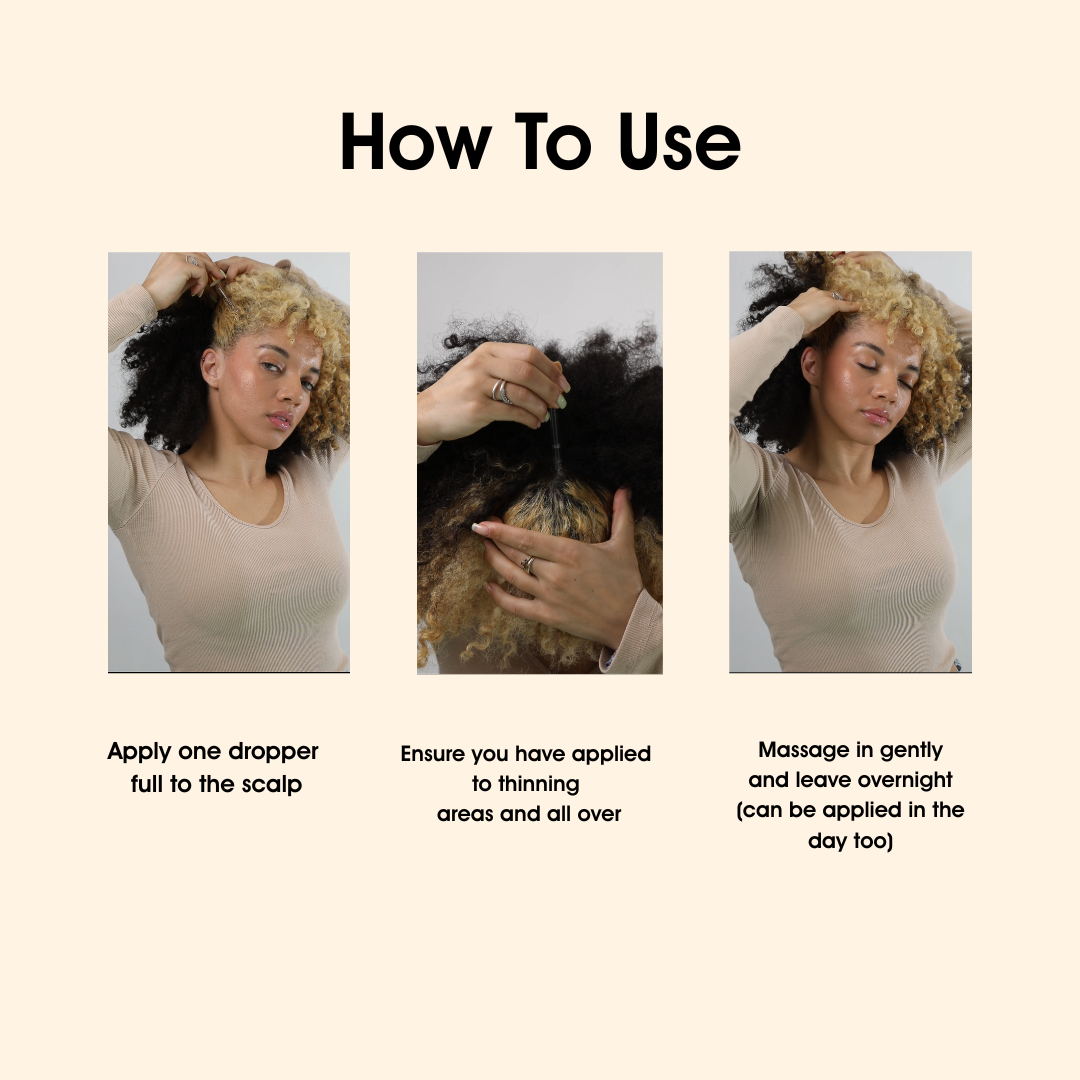 How To Use

Apply one dropper full to the scalp

Ensure you have applied to thinning areas and all over

Massage in gently and leave overnight (can be applied in the day too)